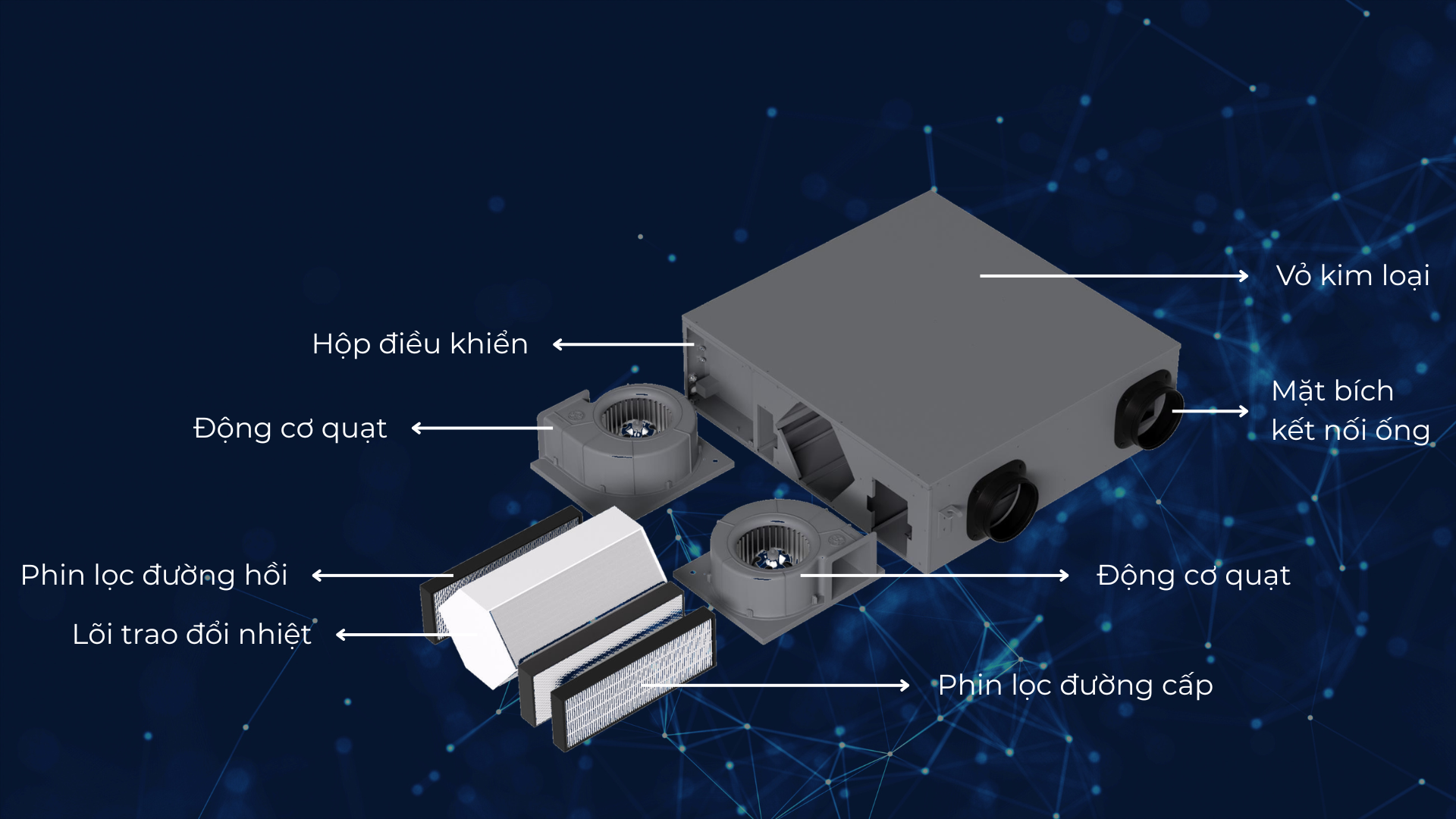 Vỏ kim loại

Hộp điều khiển

Mặt bích kết nối ống

Động cơ quạt

Phin lọc đường hồi

Động cơ quạt

Lõi trao đổi nhiệt

Phin lọc đường cấp