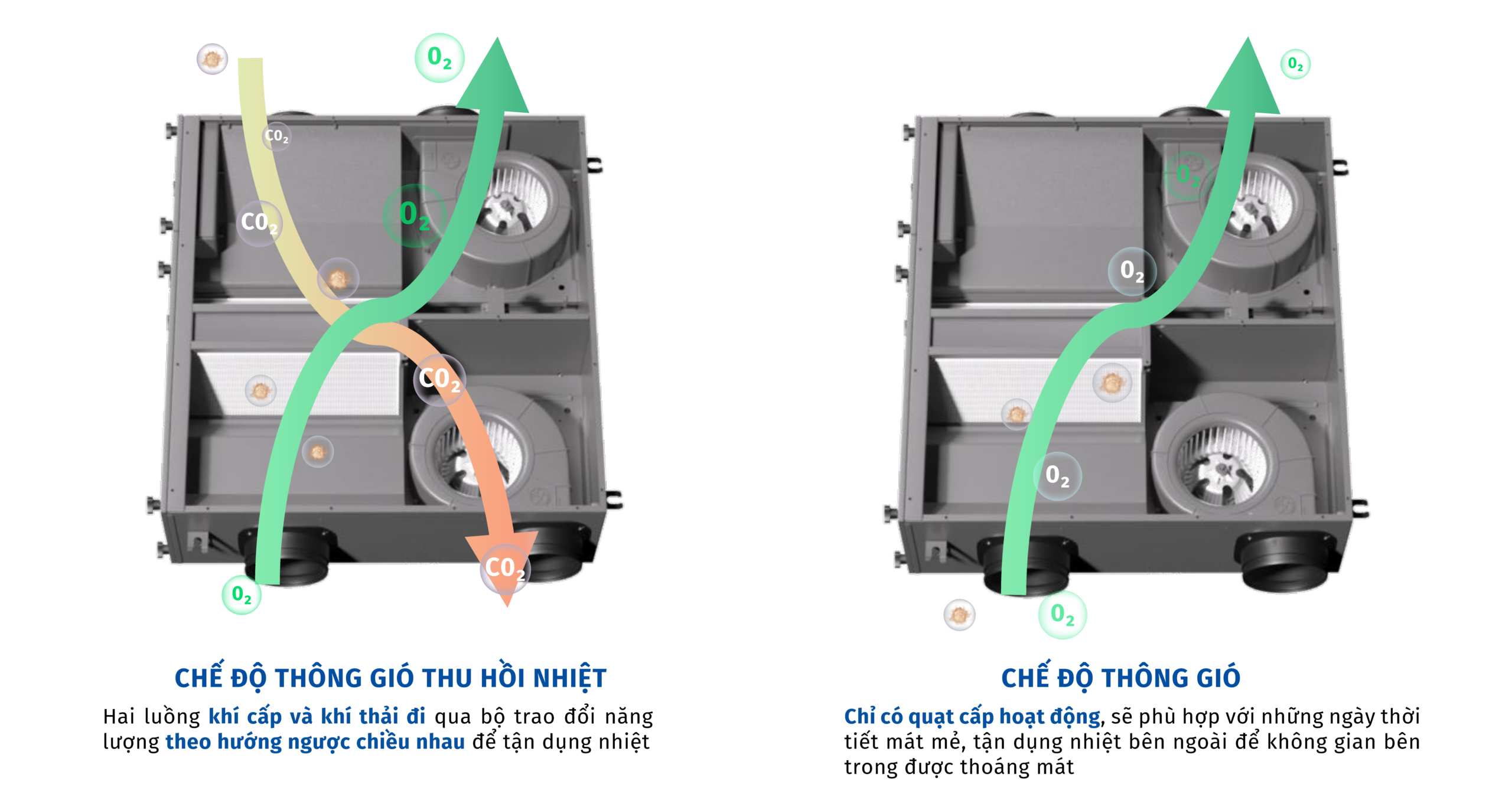 $O_2$

$CO_2$

$CO_2$

$O_2$

$CO_2$

$CO_2$

$O_2$

CHẾ ĐỘ THÔNG GIÓ THU HỒI NHIỆT

Hai luồng khí cấp và khí thải đi qua bộ trao đổi năng lượng theo hướng ngược chiều nhau để tận dụng nhiệt

$O_2$

$O_2$

$O_2$

$O_2$

$O_2$

CHẾ ĐỘ THÔNG GIÓ

Chỉ có quạt cấp hoạt động, sẽ phù hợp với những ngày thời tiết mát mẻ, tận dụng nhiệt bên ngoài để không gian bên trong được thoáng mát