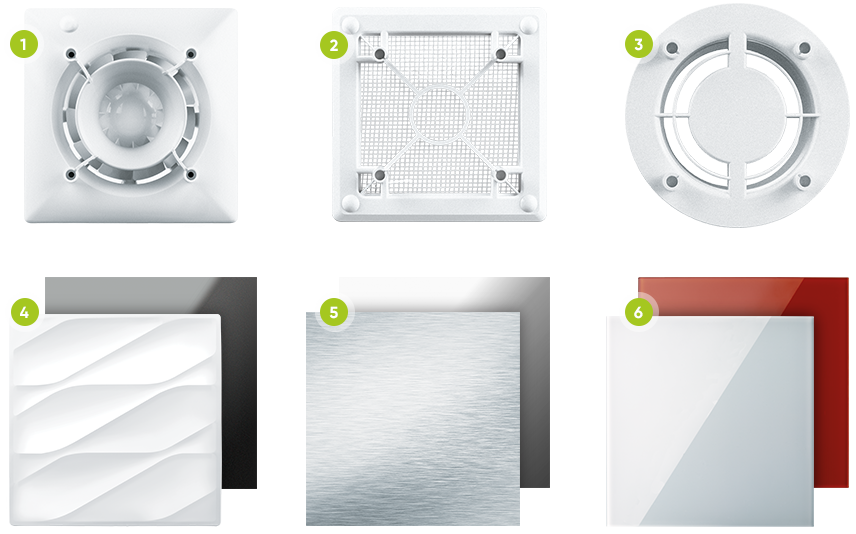 1
2
3
4
5
6