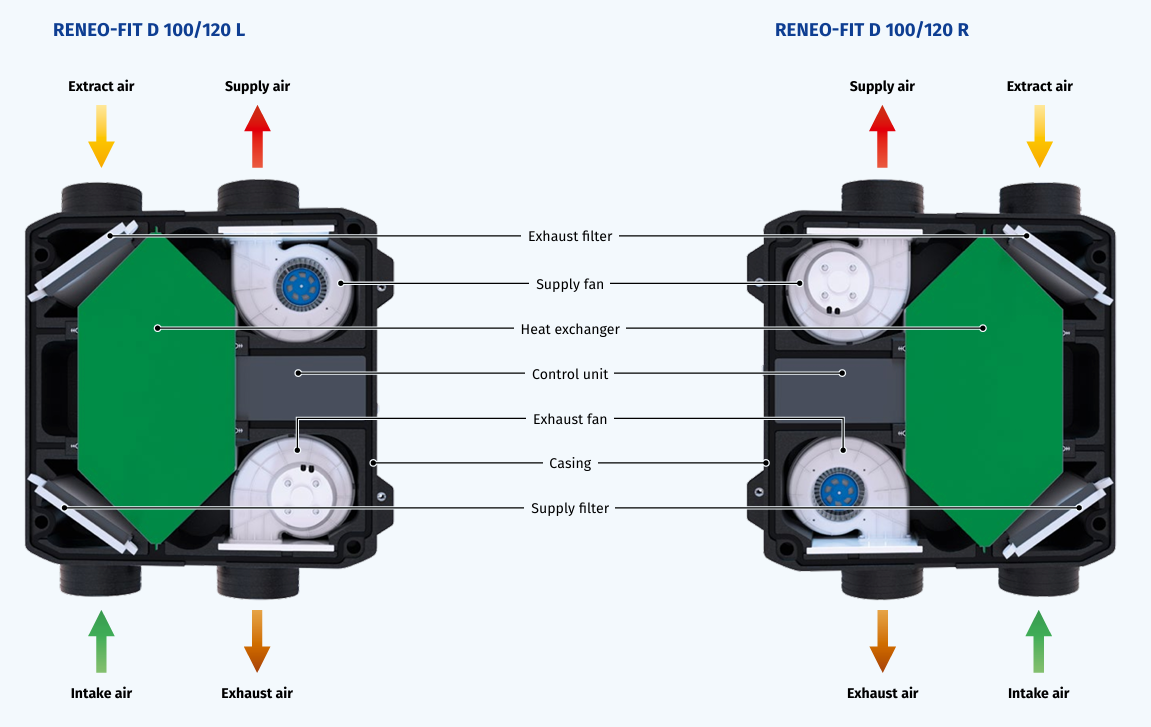 RENEO-FIT D 100/120 L

RENEO-FIT D 100/120 R

Extract air

Supply air

Supply air

Extract air

Exhaust filter

Supply fan

Heat exchanger

Control unit

Exhaust fan

Casing

Supply filter

Intake air

Exhaust air

Exhaust air

Intake air