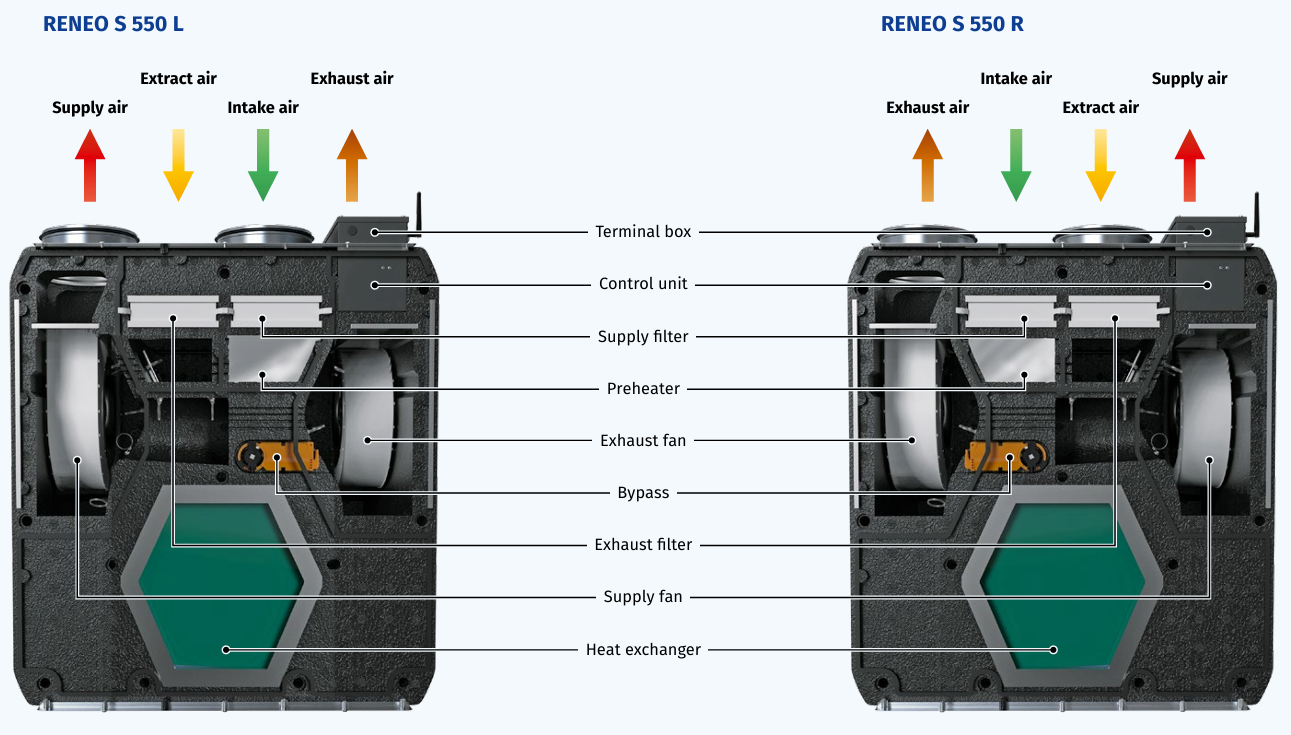 RENEO S 550 L

Supply air
Extract air
Intake air
Exhaust air

RENEO S 550 R

Exhaust air
Intake air
Extract air
Supply air

Terminal box
Control unit
Supply filter
Preheater
Exhaust fan
Bypass
Exhaust filter
Supply fan
Heat exchanger