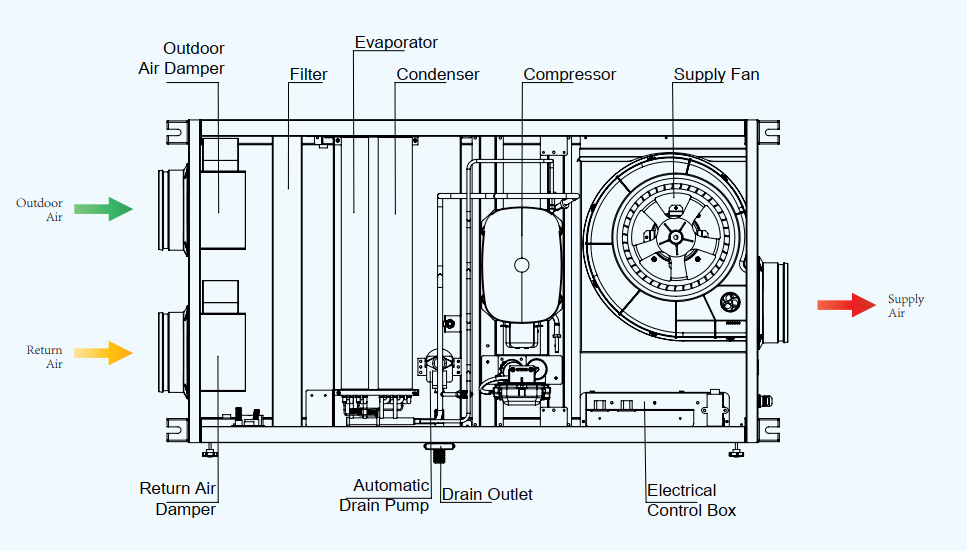 Outdoor Air Damper
Filter
Evaporator
Condenser
Compressor
Supply Fan

Outdoor Air

Return Air

Supply Air

Return Air Damper
Automatic Drain Pump
Drain Outlet
Electrical Control Box