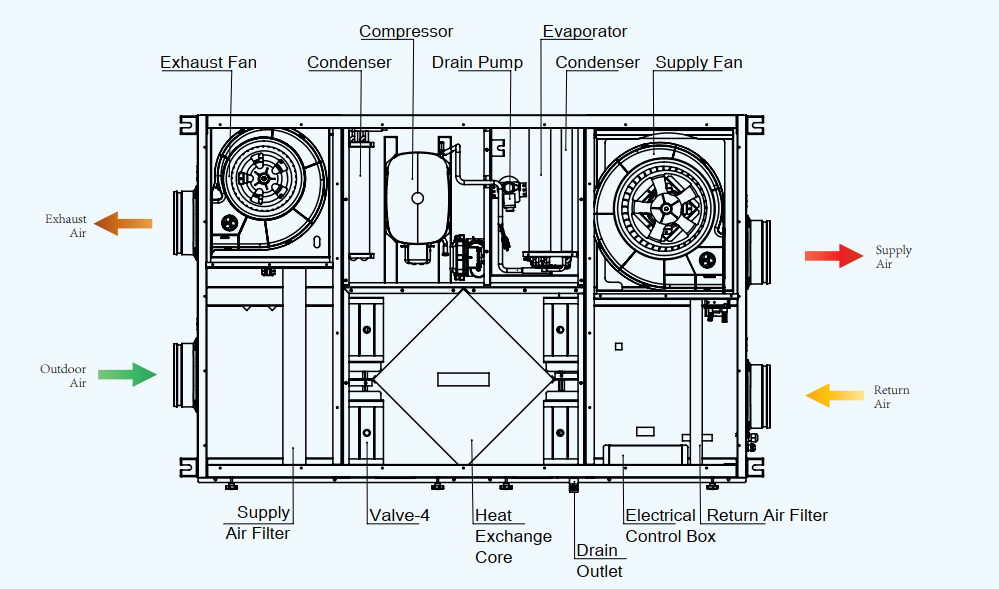 Compressor
Evaporator
Exhaust Fan
Condenser
Drain Pump
Condenser
Supply Fan

Exhaust Air

Supply Air

Outdoor Air

Return Air

Supply Air Filter
Valve-4
Heat Exchange Core
Drain Outlet
Electrical Control Box
Return Air Filter